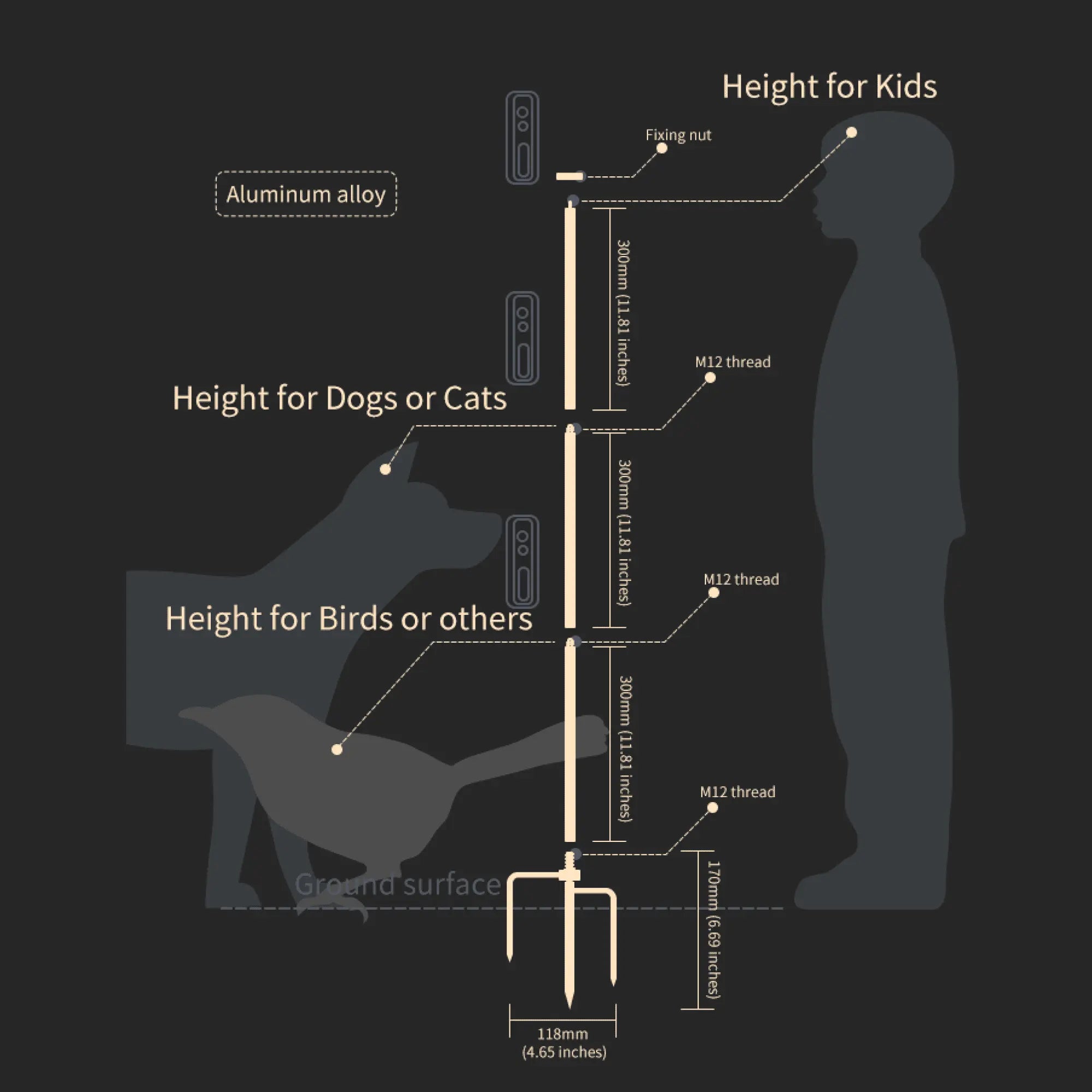 Height for Kids

Fixing nut

Aluminum alloy

300mm (11.81 inches)

M12 thread

Height for Dogs or Cats

300mm (11.81 inches)

M12 thread

Height for Birds or others

300mm (11.81 inches)

M12 thread

Ground surface

170mm (6.69 inches)

118mm
(4.65 inches)